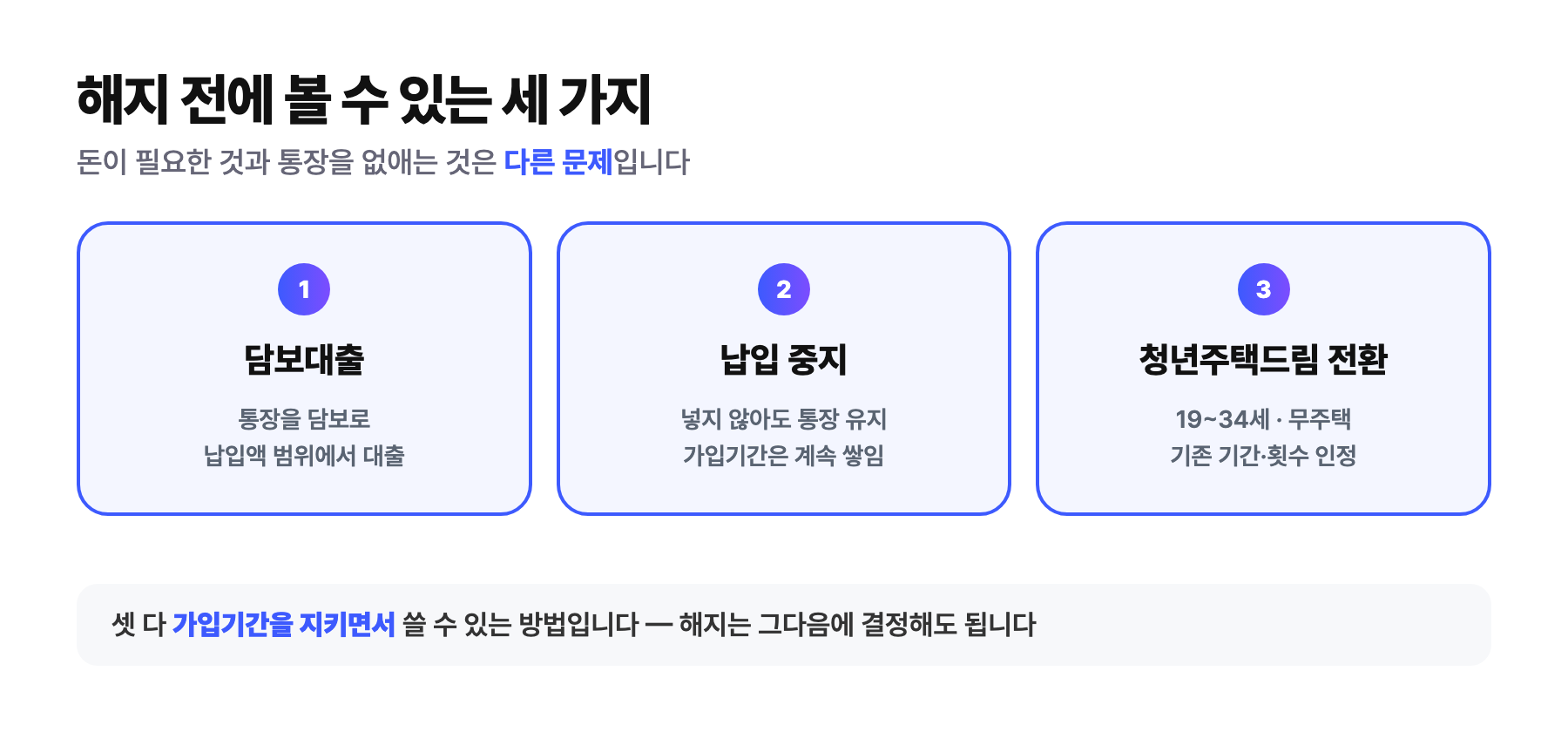 해지 전에 볼 수 있는 세 가지

돈이 필요한 것과 통장을 없애는 것은 다른 문제입니다

1

담보대출

통장을 담보로
납입액 범위에서 대출

2

납입 중지

넣지 않아도 통장 유지
가입기간은 계속 쌓임

3

청년주택드림 전환

19~34세 · 무주택
기존 기간·횟수 인정

셋 다 가입기간을 지키면서 쓸 수 있는 방법입니다 — 해지는 그다음에 결정해도 됩니다